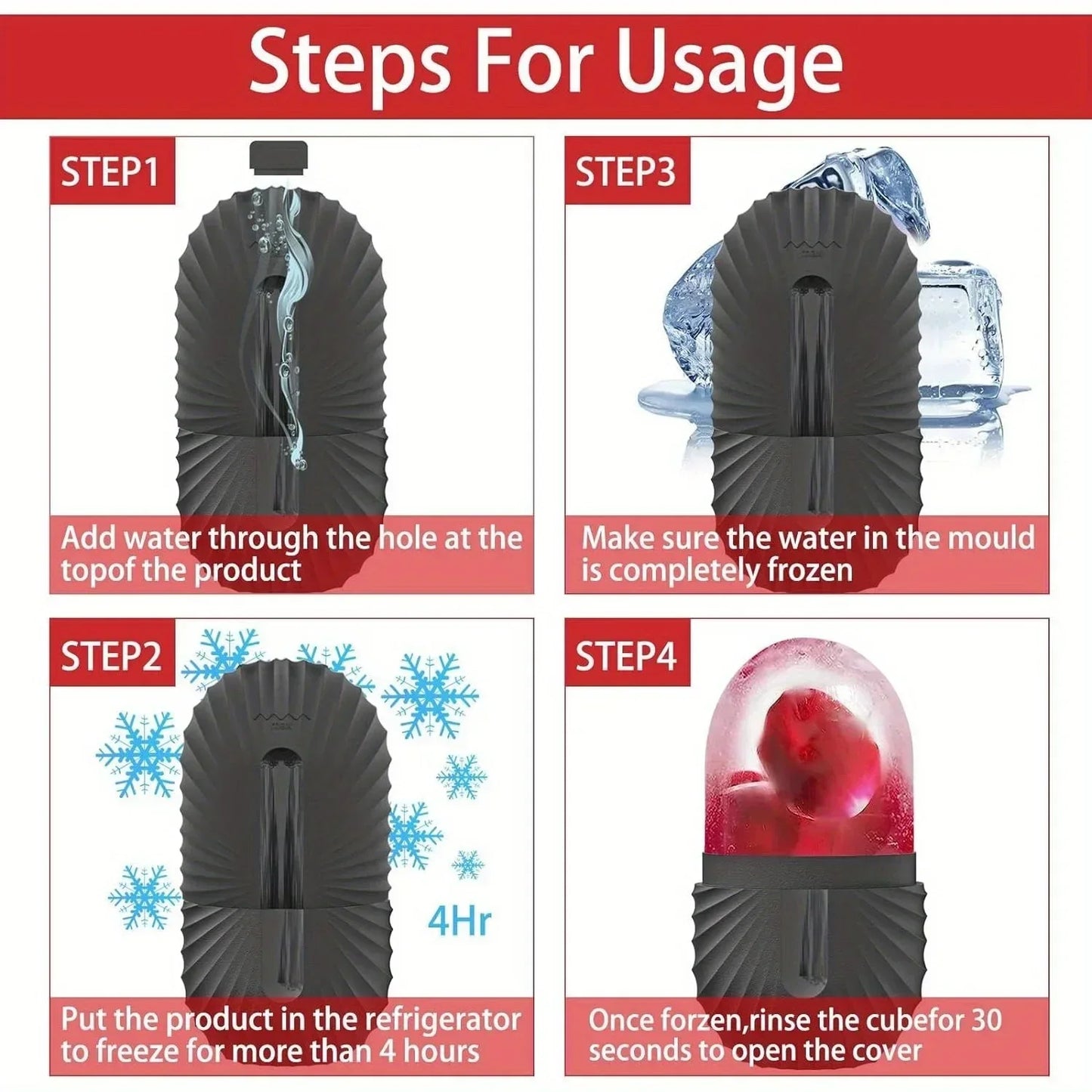 Steps For Usage

STEP1

Add water through the hole at the topof the product

STEP3

Make sure the water in the mould is completely frozen

STEP2

4Hr

Put the product in the refrigerator to freeze for more than 4 hours

STEP4

Once forzen,rinse the cubefor 30 seconds to open the cover